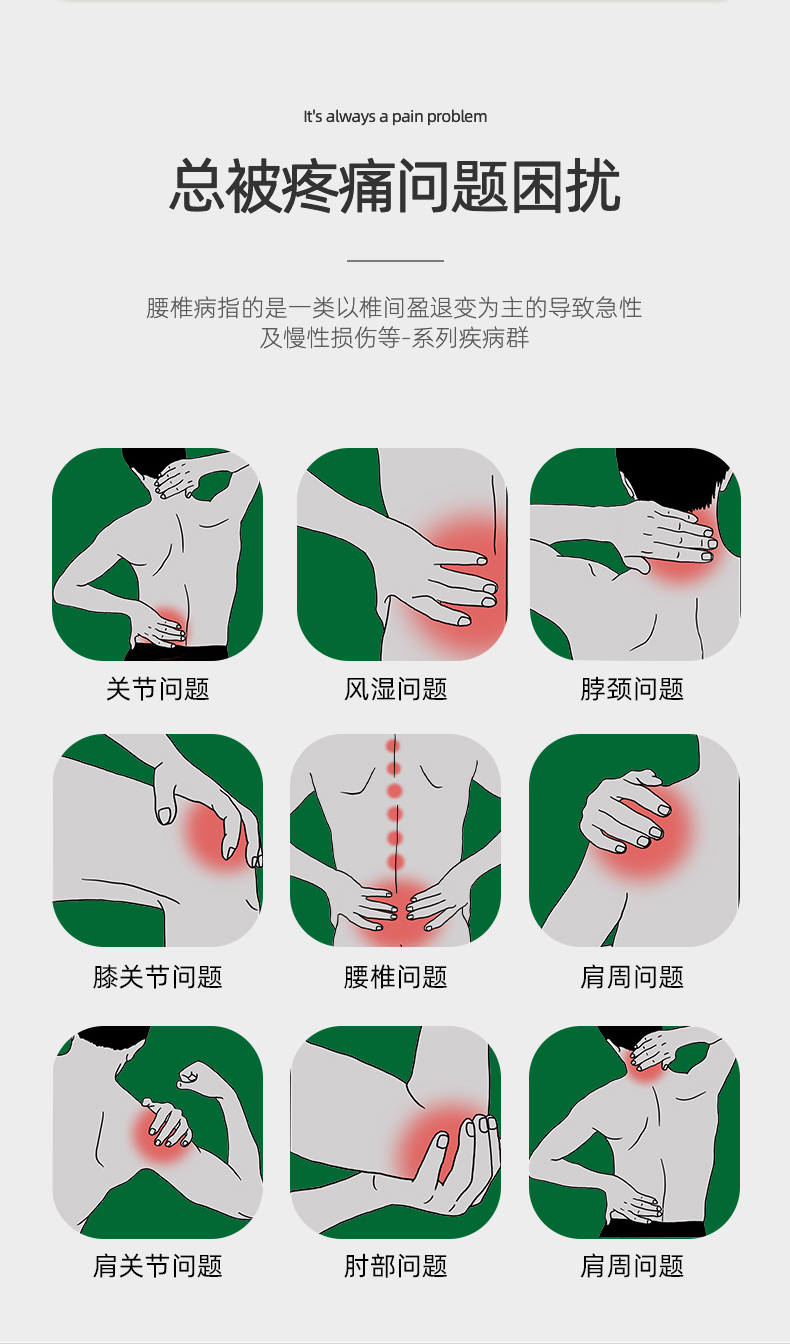 It's always a pain problem

总被疼痛问题困扰

腰椎病指的是一类以椎间盈退变为主的导致急性及慢性损伤等-系列疾病群

关节问题

风湿问题

脖颈问题

膝关节问题

腰椎问题

肩周问题

肩关节问题

肘部问题

肩周问题